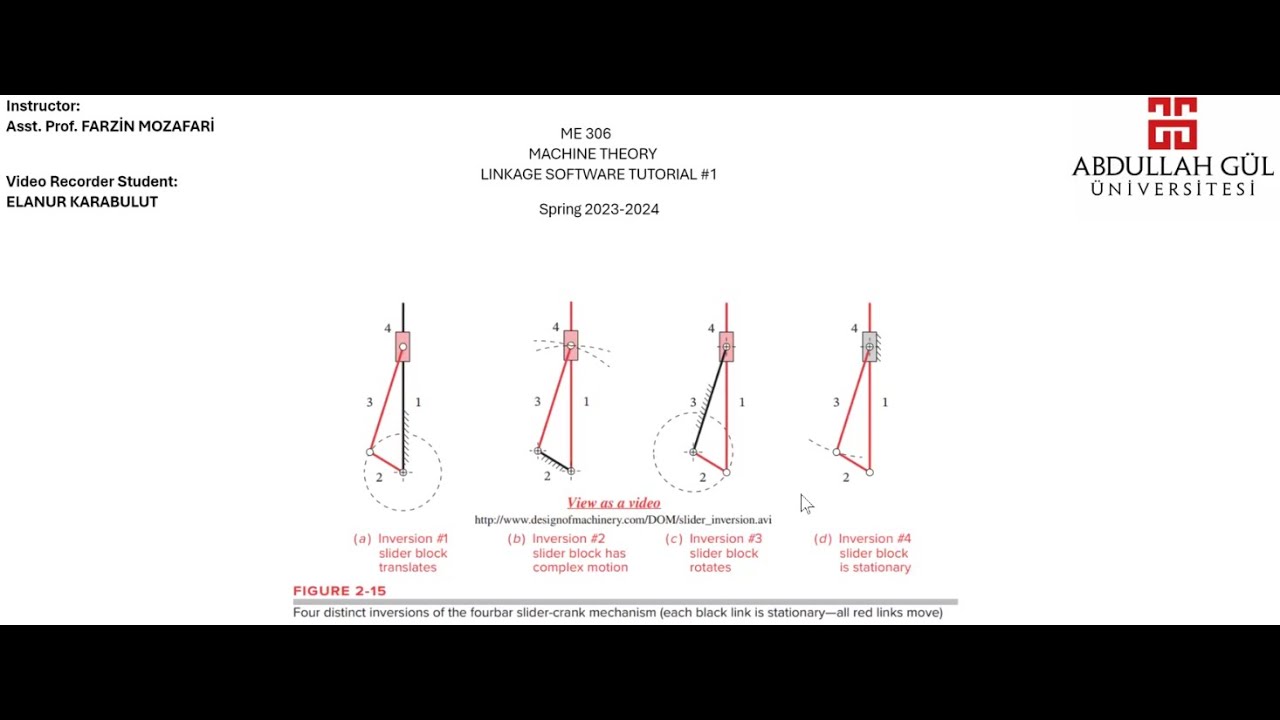 Instructor:
Asst. Prof. FARZİN MOZAFARİ

Video Recorder Student:
ELANUR KARABULUT

ME 306
MACHINE THEORY
LINKAGE SOFTWARE TUTORIAL #1

Spring 2023-2024

ABDULLAH GÜL
ÜNİVERSİTESİ

4
3
1
2

4
3
1
2

4
3
1
2

4
3
1
2

View as a video
http://www.designofmachinery.com/DOM/slider_inversion.avi

(a) Inversion #1 slider block translates

(b) Inversion #2 slider block has complex motion

(c) Inversion #3 slider block rotates

(d) Inversion #4 slider block is stationary

FIGURE 2-15
Four distinct inversions of the fourbar slider-crank mechanism (each black link is stationary—all red links move)