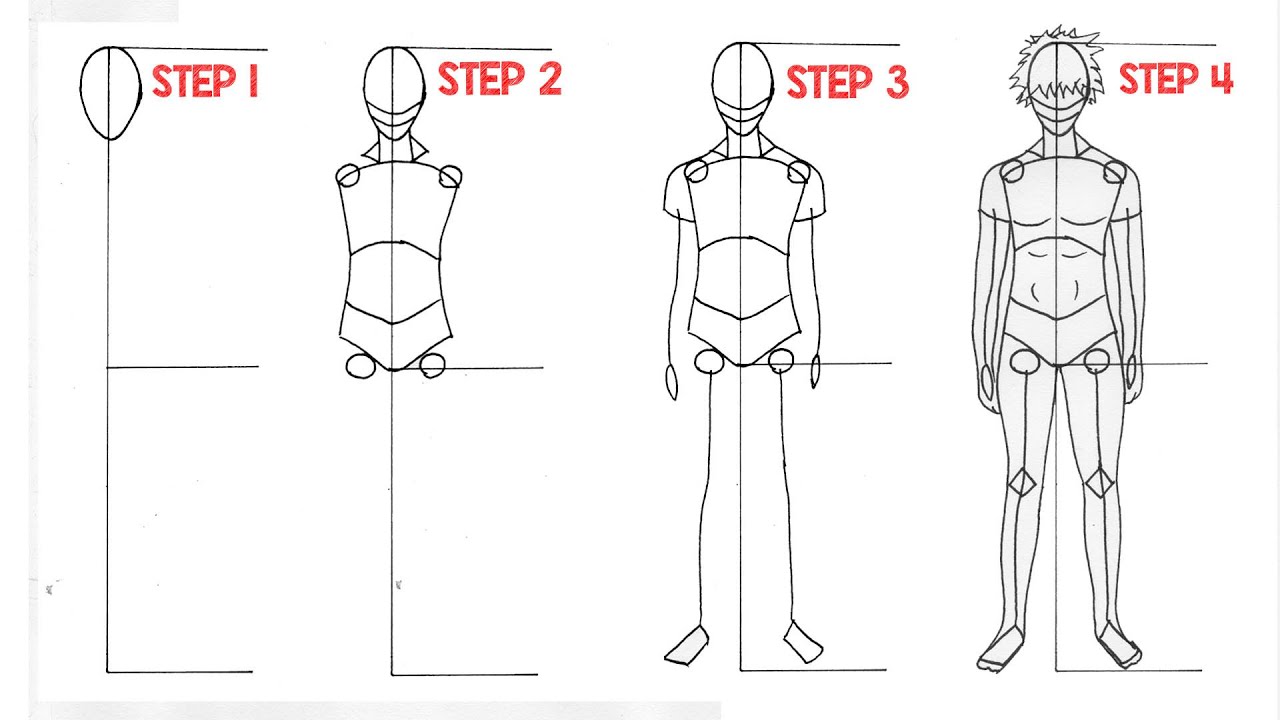 STEP 1

STEP 2

STEP 3

STEP 4