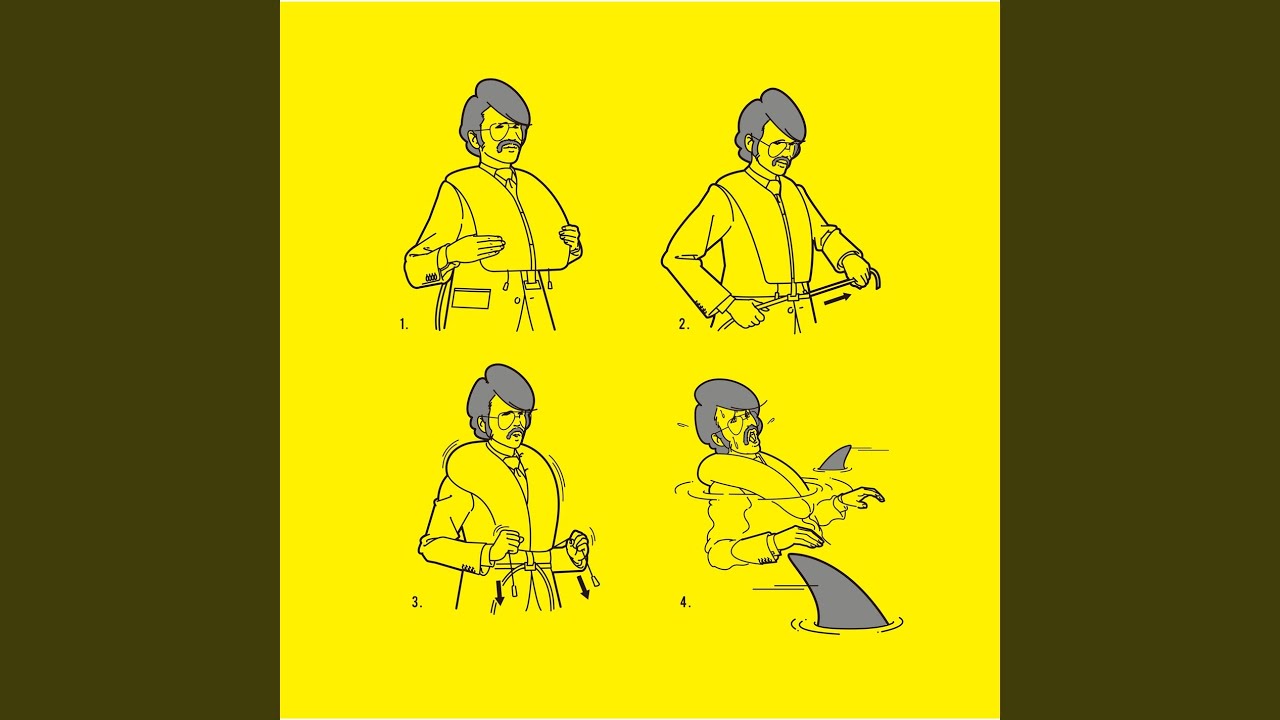 1.

2.

3.

4.