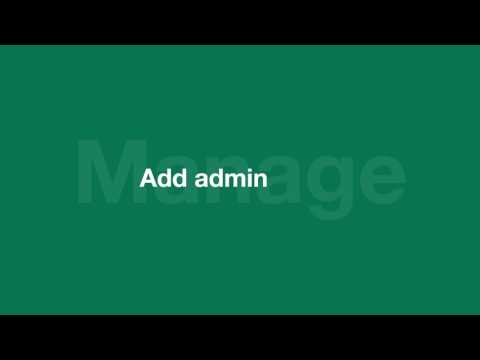 Manage

Add admin