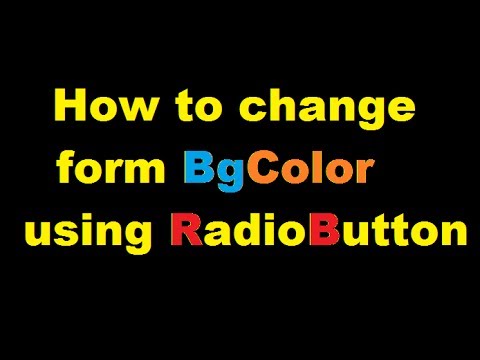 How to change form BgColor using RadioButton