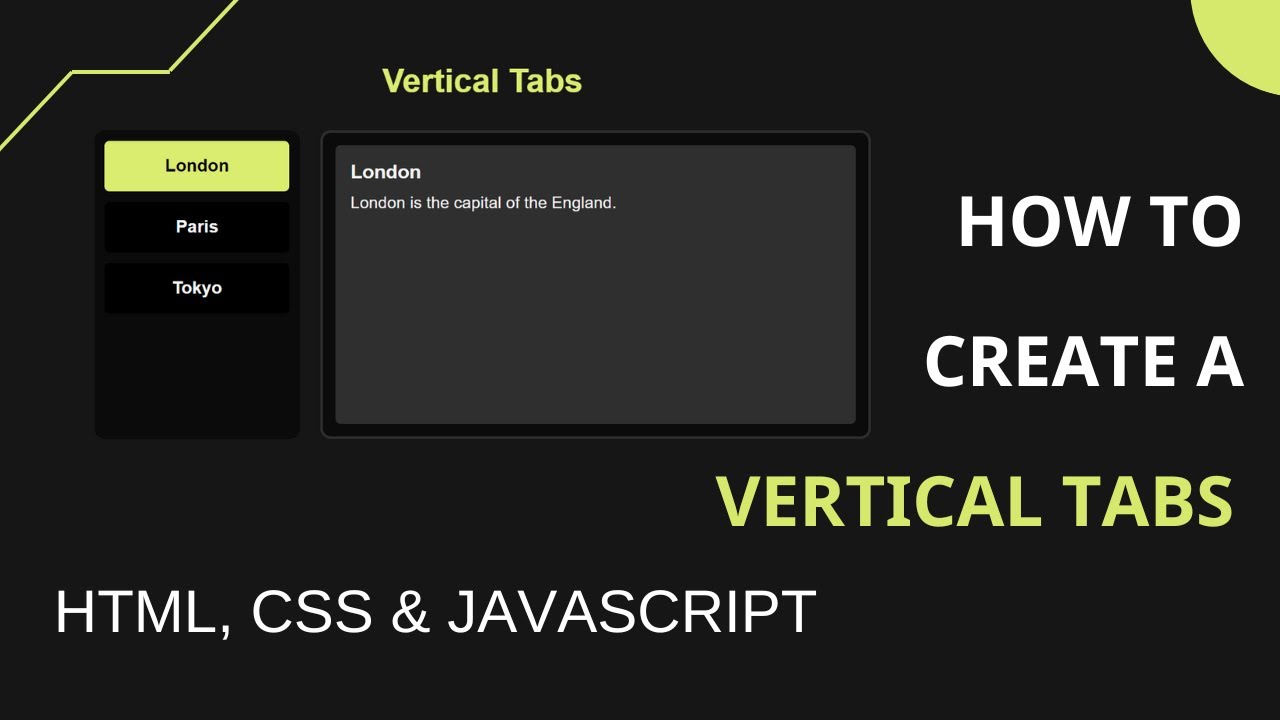 Vertical Tabs

London

Paris

Tokyo

London

London is the capital of the England.

HOW TO

CREATE A

VERTICAL TABS

HTML, CSS & JAVASCRIPT