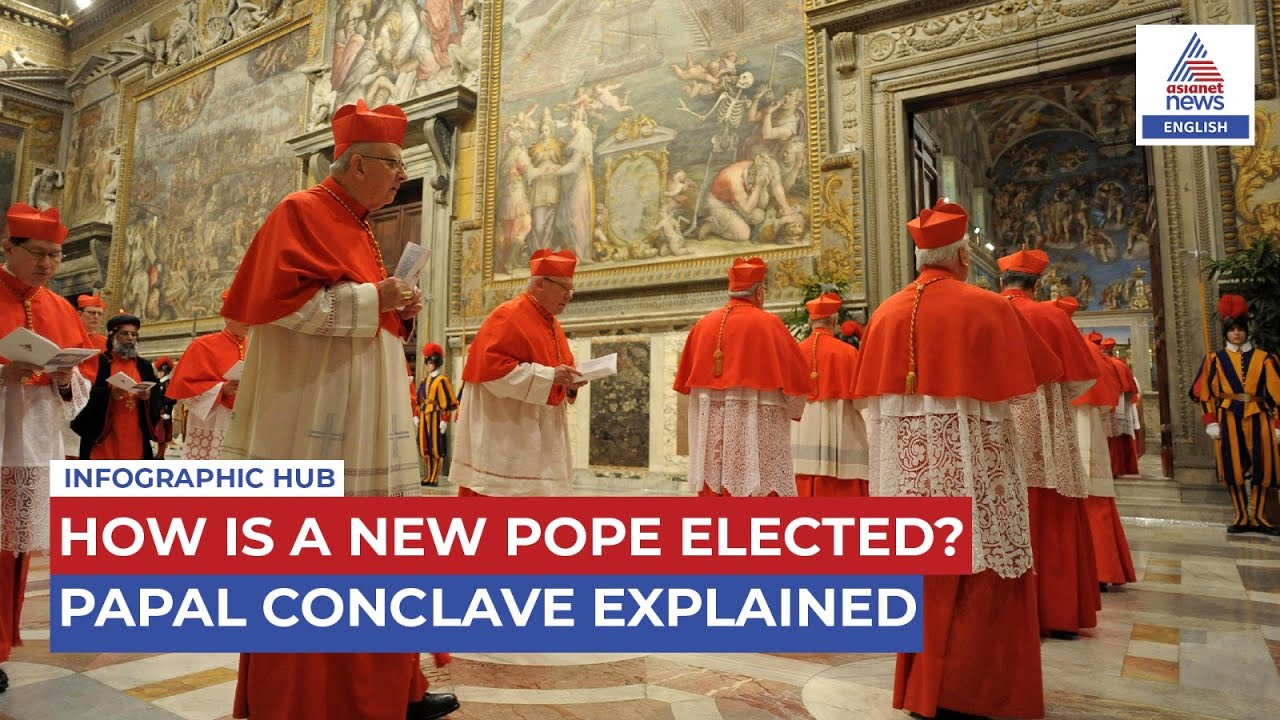 asianet news
ENGLISH

INFOGRAPHIC HUB
HOW IS A NEW POPE ELECTED?
PAPAL CONCLAVE EXPLAINED