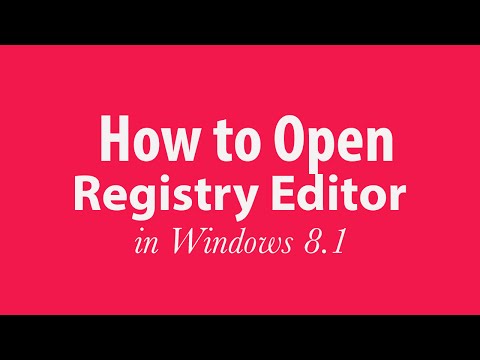 How to Open
Registry Editor
in Windows 8.1