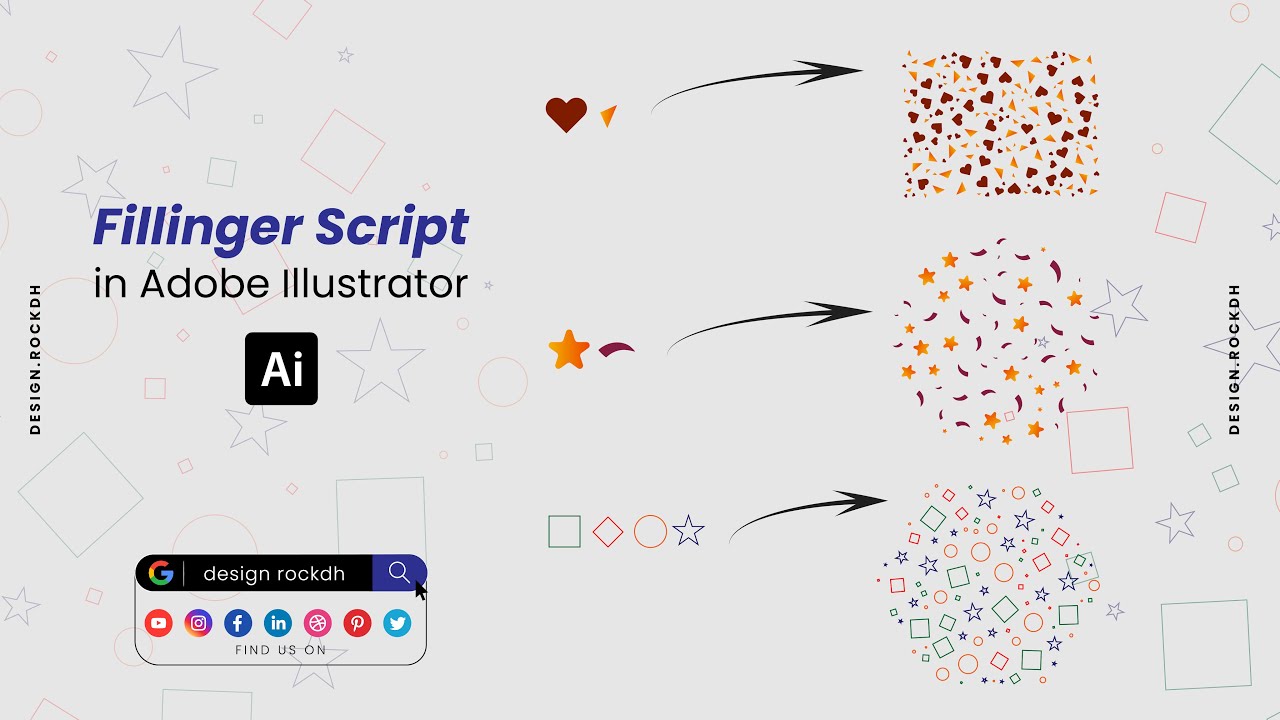 DESIGN.ROCKDH

Fillinger Script
in Adobe Illustrator

Ai

design rockdh

FIND US ON

DESIGN.ROCKDH