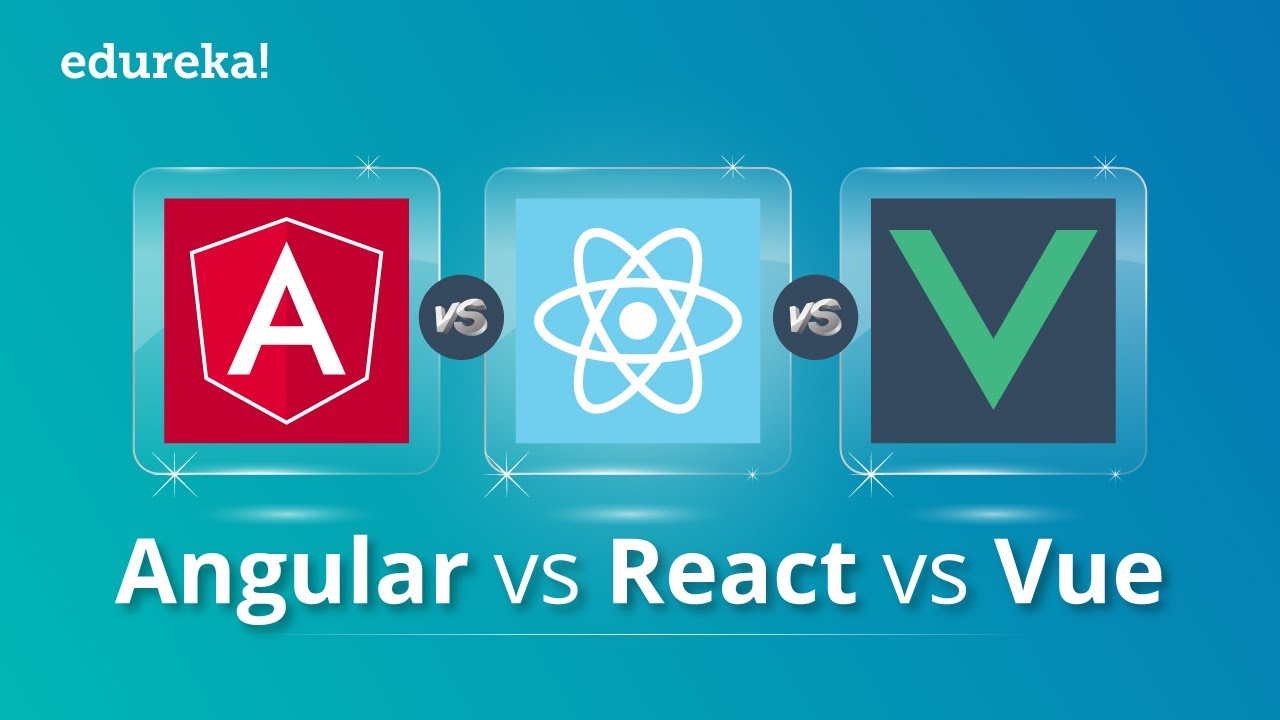 edureka!

A

VS

VS

Angular vs React vs Vue