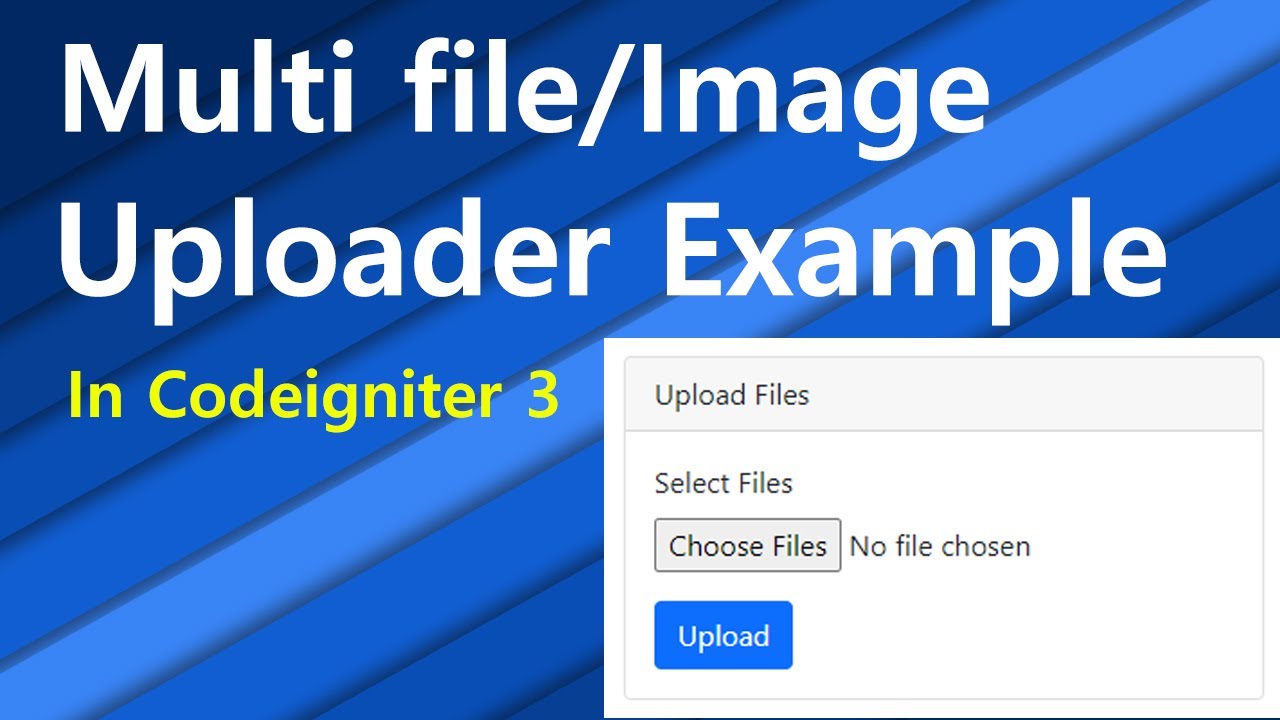 Multi file/Image Uploader Example

In Codeigniter 3

Upload Files

Select Files

Choose Files No file chosen

Upload