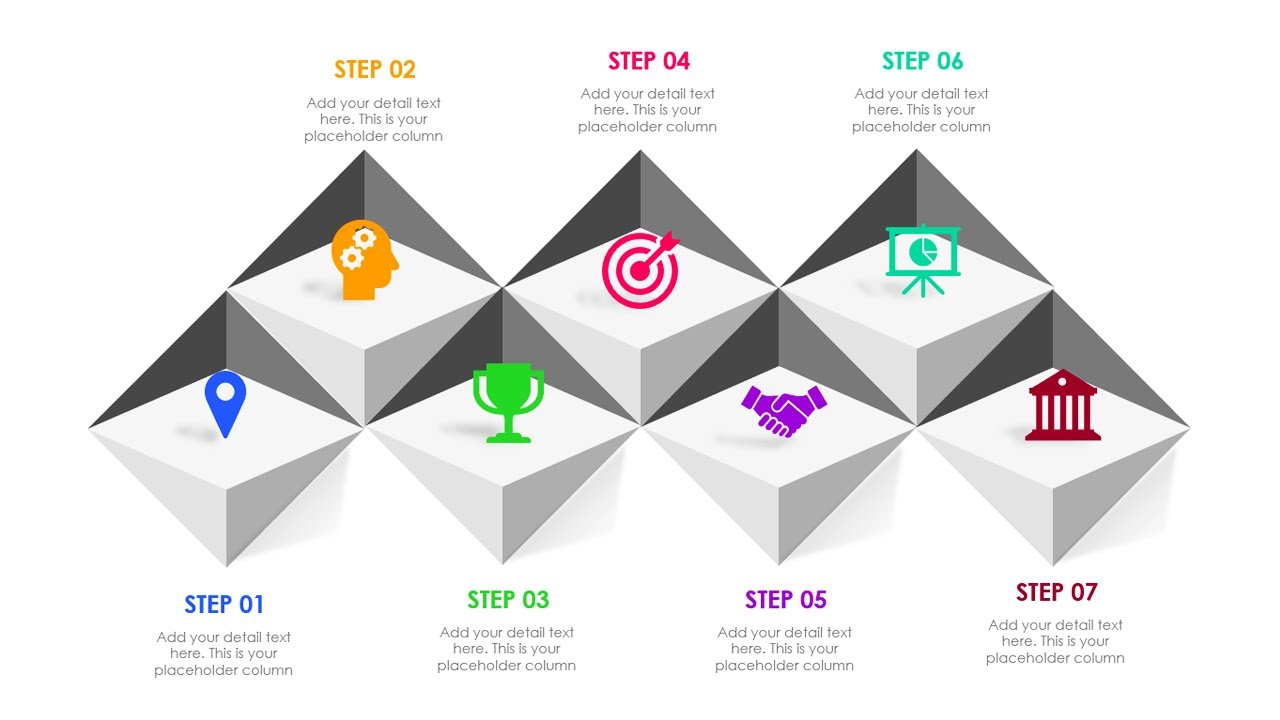 STEP 02
Add your detail text here. This is your placeholder column

STEP 04
Add your detail text here. This is your placeholder column

STEP 06
Add your detail text here. This is your placeholder column

STEP 01
Add your detail text here. This is your placeholder column

STEP 03
Add your detail text here. This is your placeholder column

STEP 05
Add your detail text here. This is your placeholder column

STEP 07
Add your detail text here. This is your placeholder column