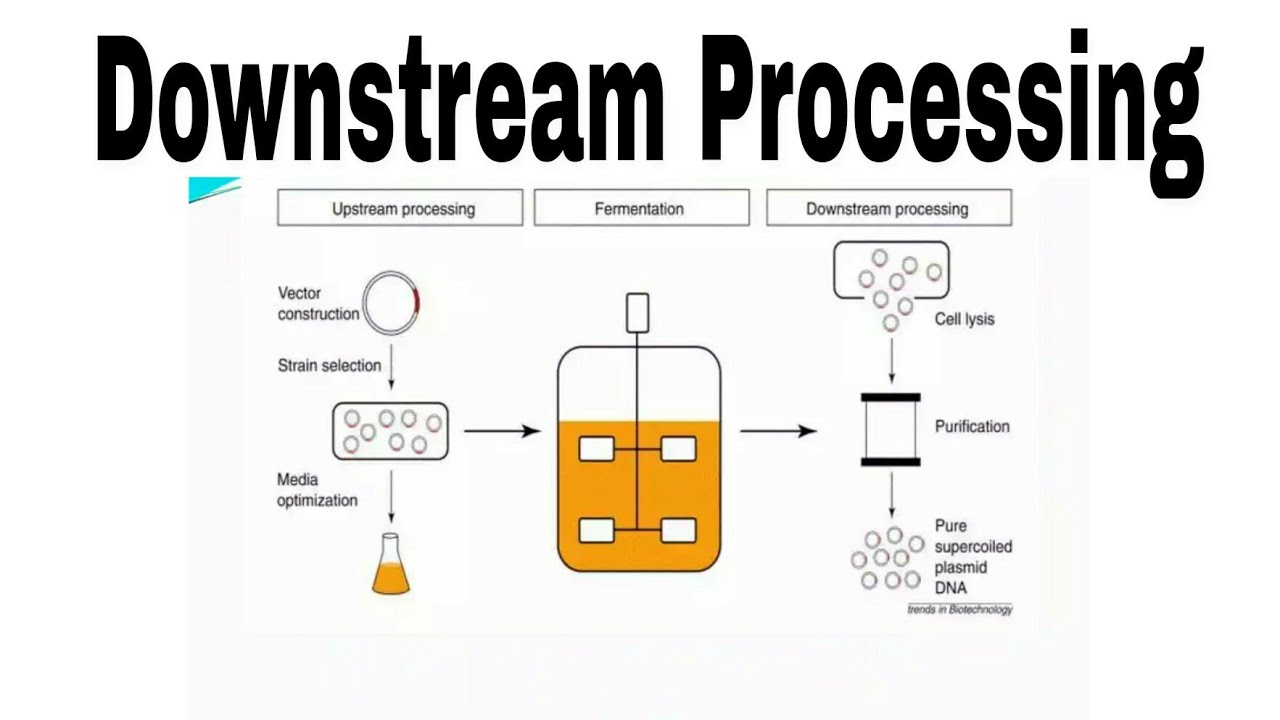 Downstream Processing

Upstream processing

Fermentation

Downstream processing

Vector construction

Strain selection

Media optimization

Cell lysis

Purification

Pure supercoiled plasmid DNA

trends in Biotechnology