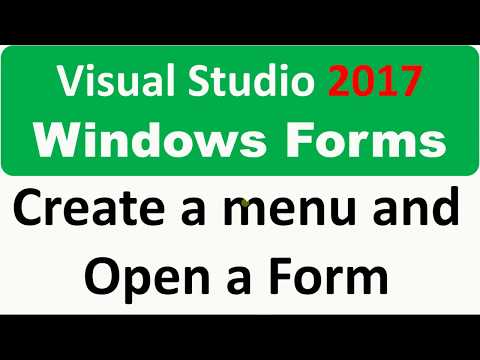 Visual Studio 2017
Windows Forms

Create a menu and Open a Form