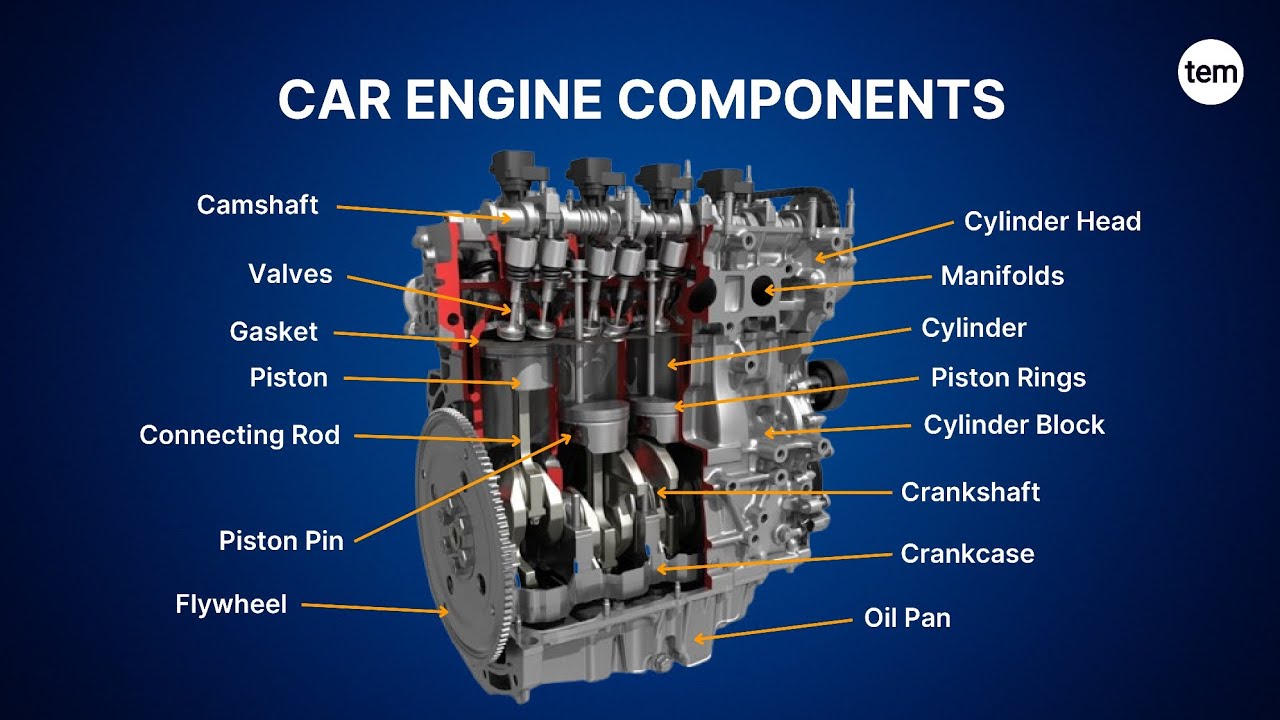 CAR ENGINE COMPONENTS

tem

Camshaft
Valves
Gasket
Piston
Connecting Rod
Piston Pin
Flywheel

Cylinder Head
Manifolds
Cylinder
Piston Rings
Cylinder Block
Crankshaft
Crankcase
Oil Pan