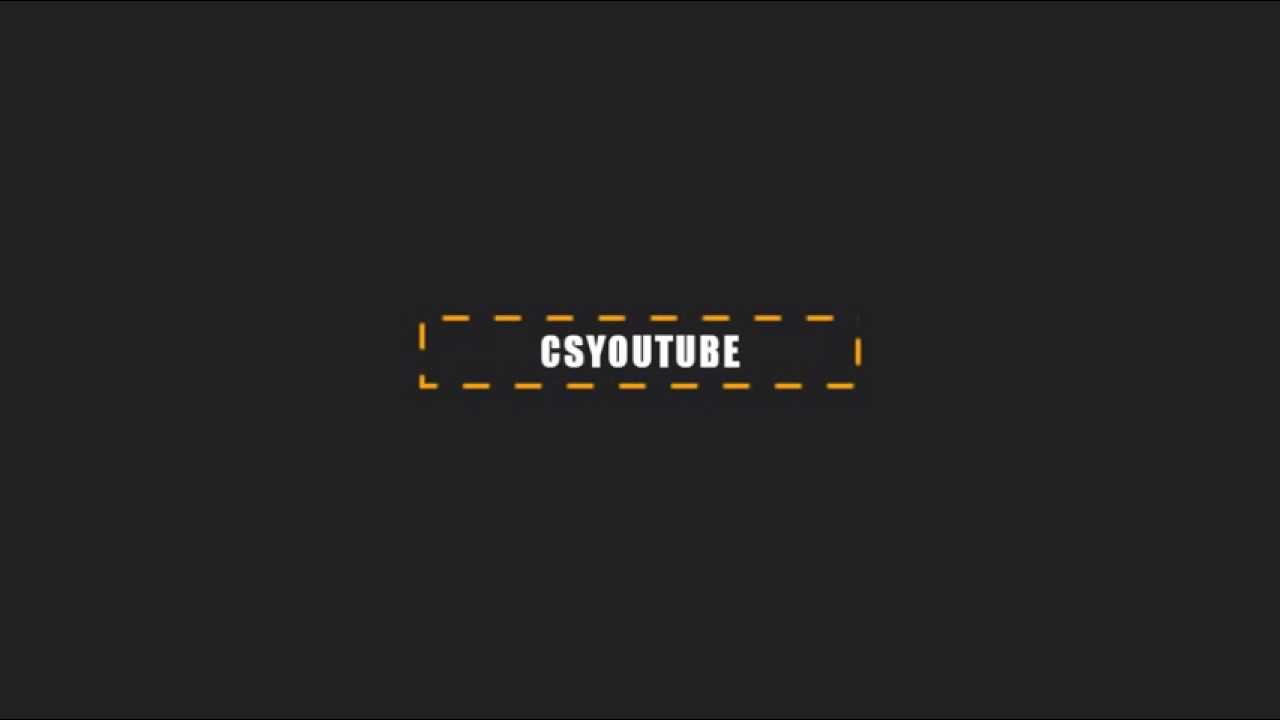 CSYOUTUBE