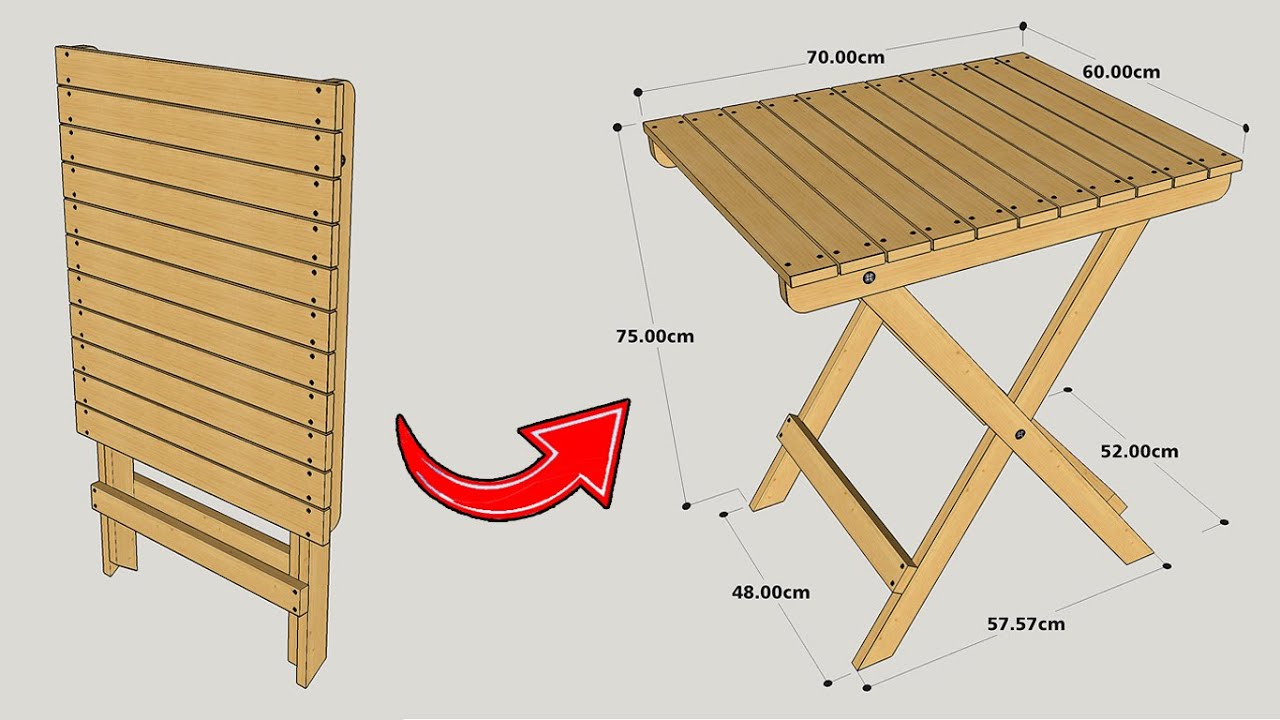 70.00cm
60.00cm
75.00cm
52.00cm
48.00cm
57.57cm