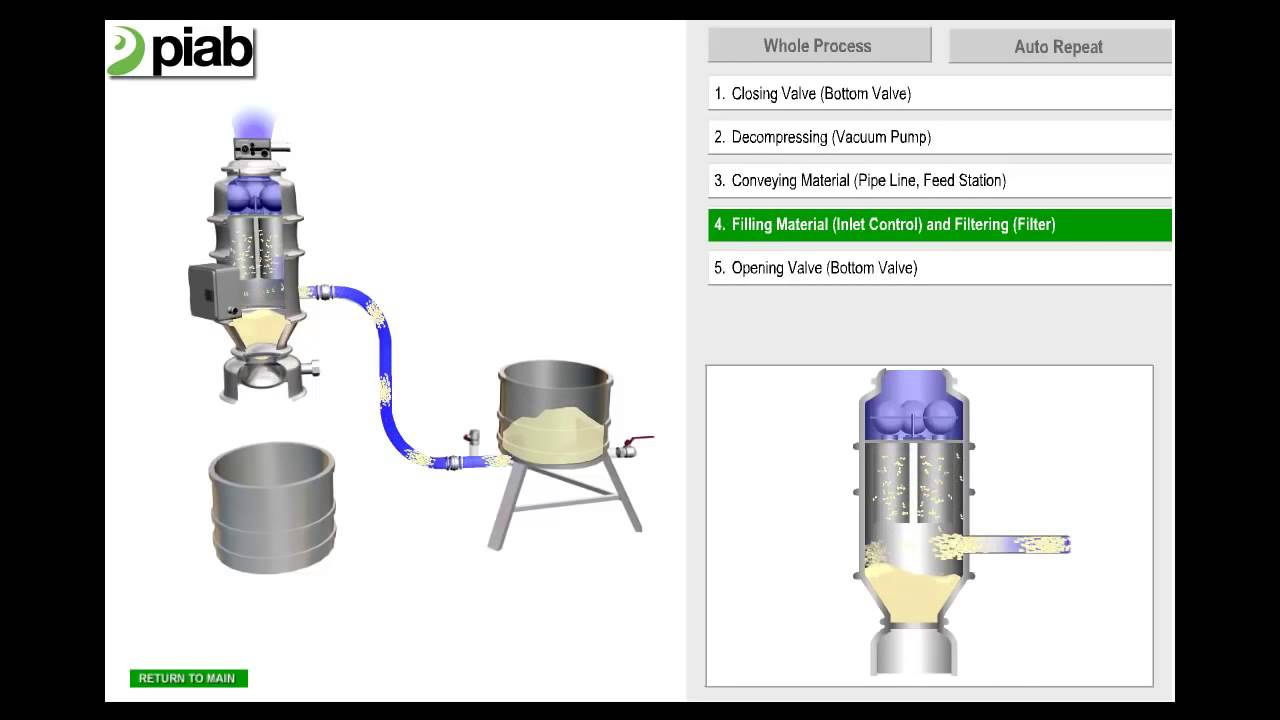 piab

Whole Process

Auto Repeat

1. Closing Valve (Bottom Valve)

2. Decompressing (Vacuum Pump)

3. Conveying Material (Pipe Line, Feed Station)

4. Filling Material (Inlet Control) and Filtering (Filter)

5. Opening Valve (Bottom Valve)

RETURN TO MAIN