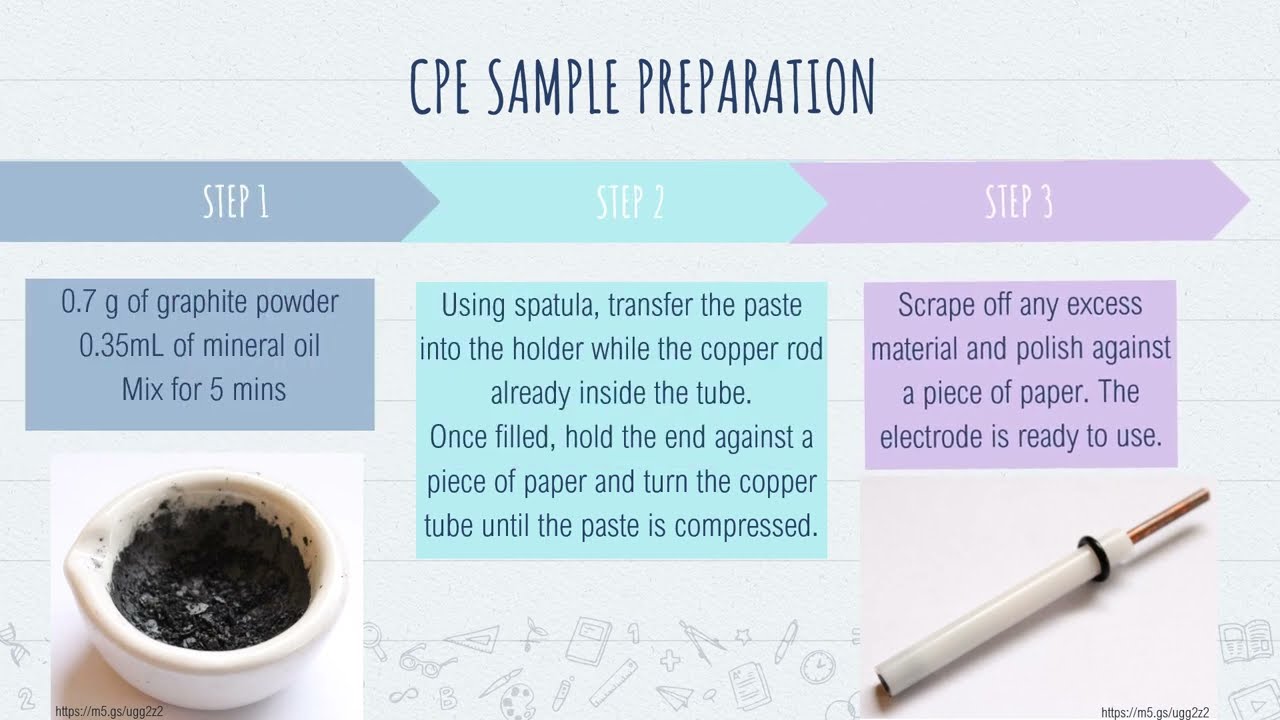 CPE SAMPLE PREPARATION

STEP 1

STEP 2

STEP 3

0.7 g of graphite powder
0.35mL of mineral oil
Mix for 5 mins

Using spatula, transfer the paste into the holder while the copper rod already inside the tube.
Once filled, hold the end against a piece of paper and turn the copper tube until the paste is compressed.

Scrape off any excess material and polish against a piece of paper. The electrode is ready to use.

https://m5.gs/ugg2z2

https://m5.gs/ugg2z2