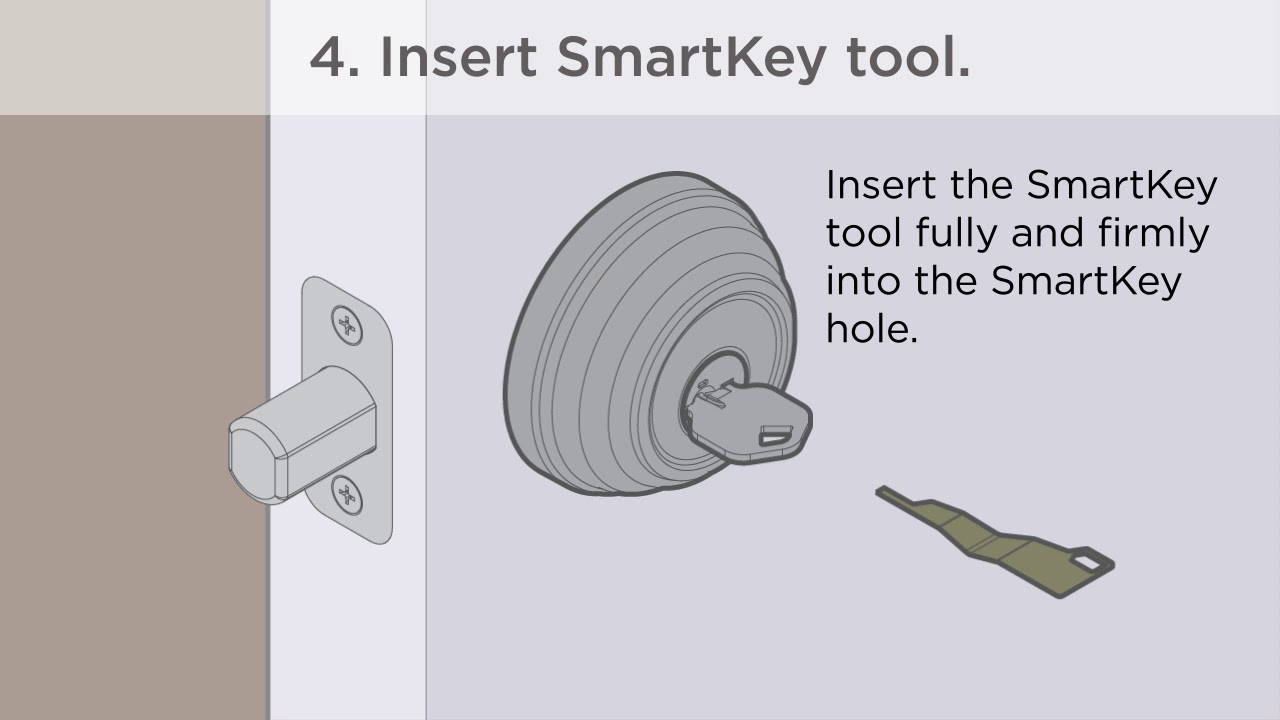 4. Insert SmartKey tool.

Insert the SmartKey tool fully and firmly into the SmartKey hole.