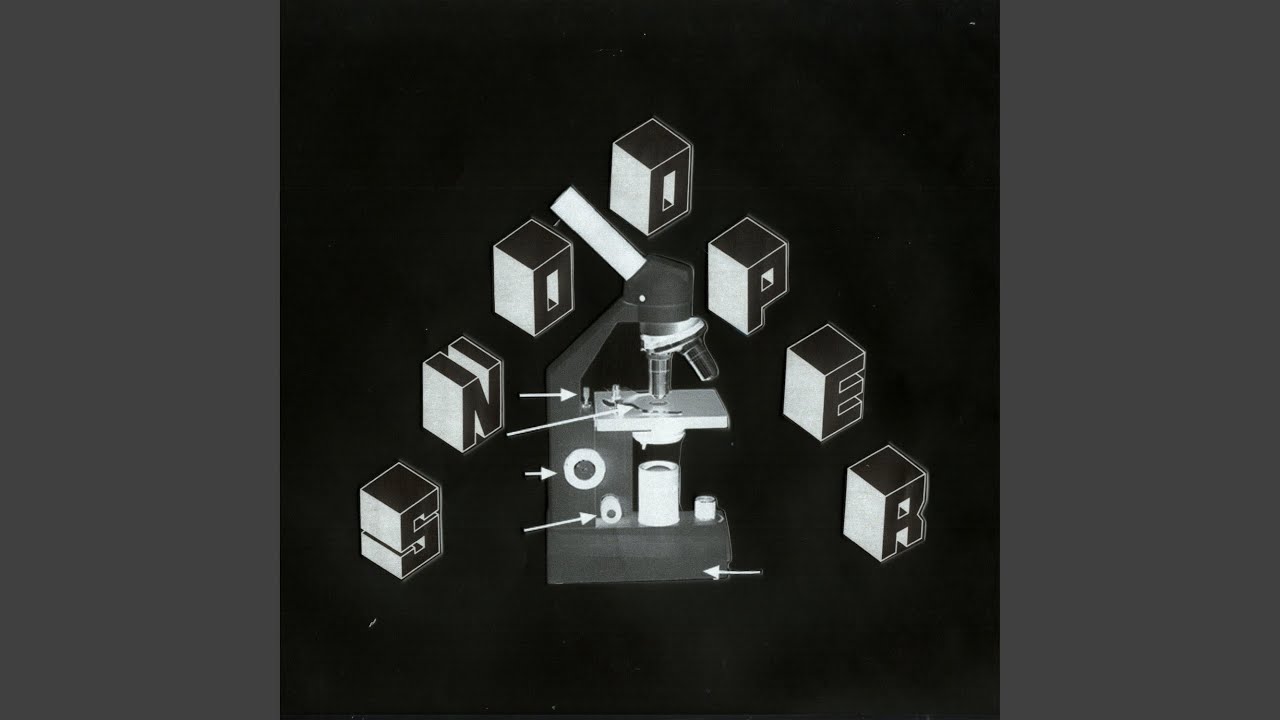 SNOOPER