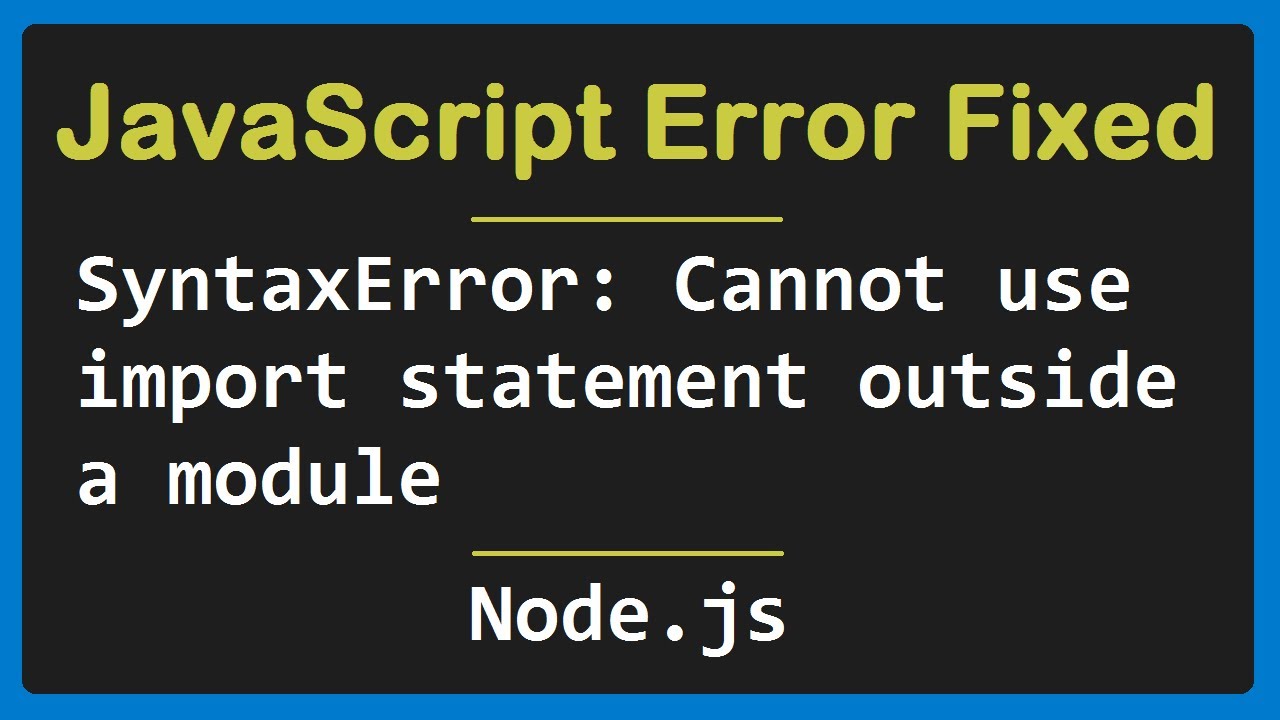 JavaScript Error Fixed

SyntaxError: Cannot use import statement outside a module

Node.js