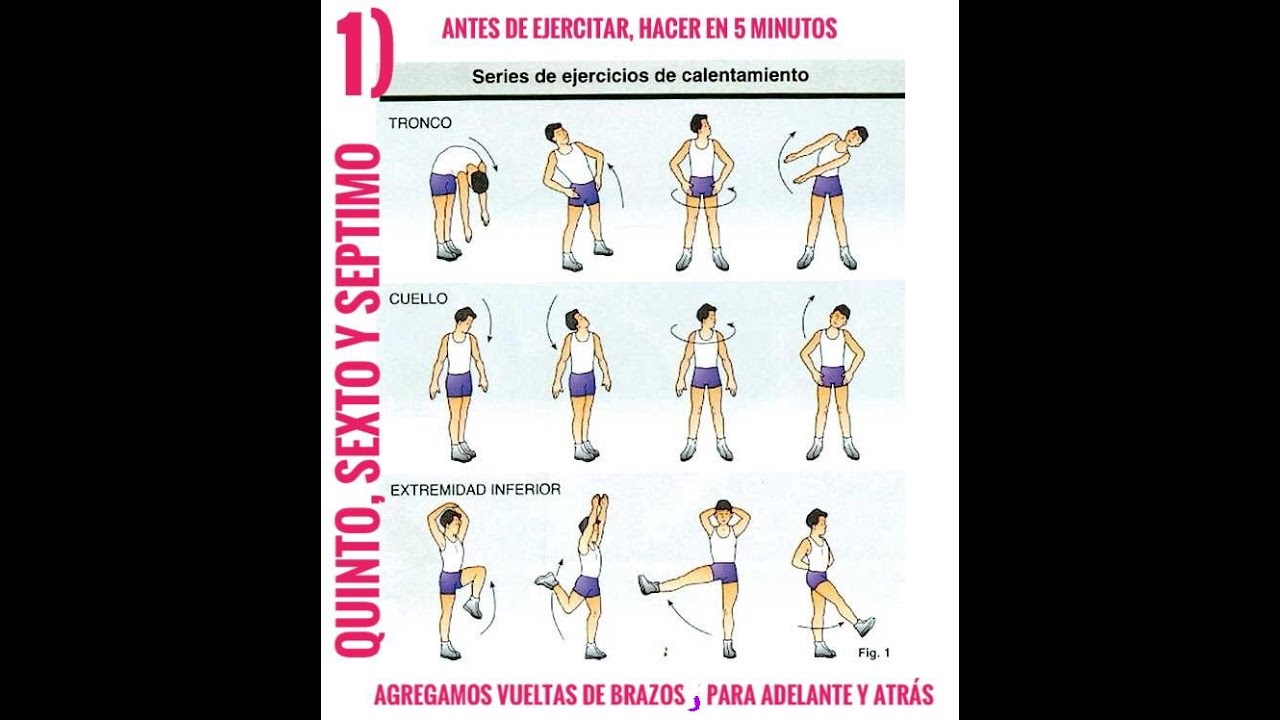 1)

ANTES DE EJERCITAR, HACER EN 5 MINUTOS

QUINTO, SEXTO Y SEPTIMO

Series de ejercicios de calentamiento

TRONCO

CUELLO

EXTREMIDAD INFERIOR

Fig. 1

AGREGAMOS VUELTAS DE BRAZOS , PARA ADELANTE Y ATRÁS