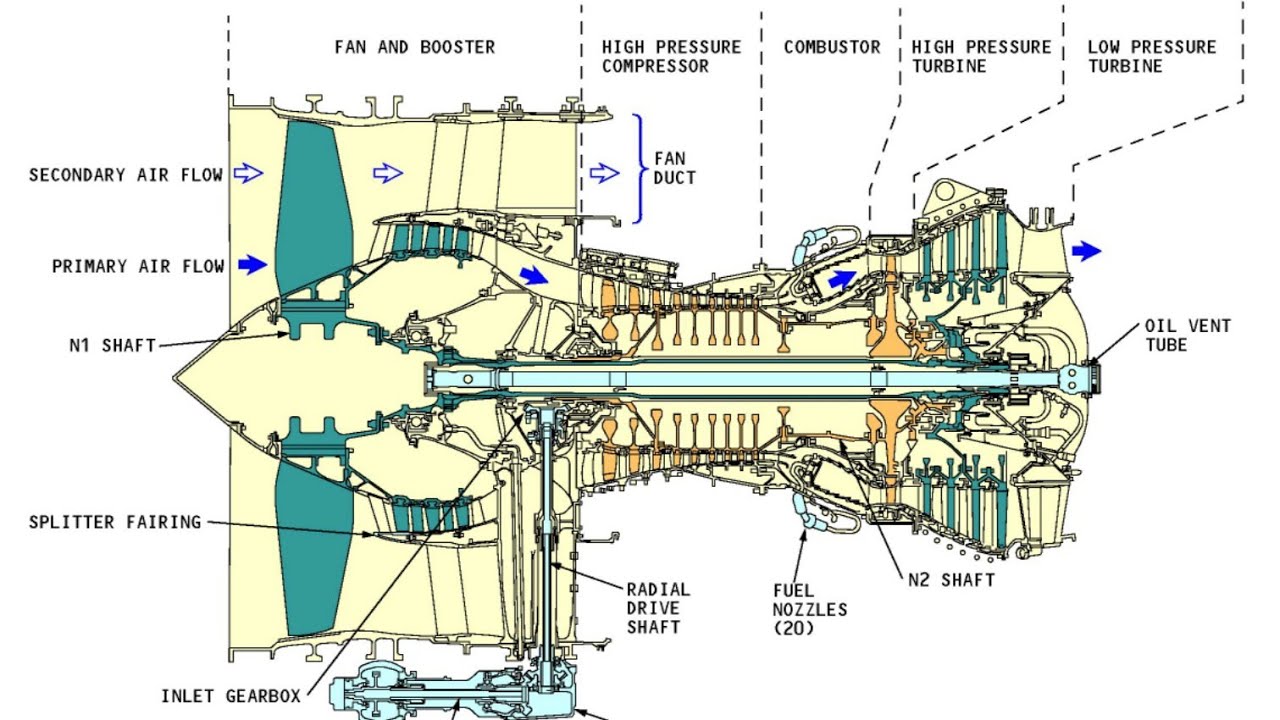 FAN AND BOOSTER

HIGH PRESSURE COMPRESSOR

COMBUSTOR

HIGH PRESSURE TURBINE

LOW PRESSURE TURBINE

SECONDARY AIR FLOW

FAN DUCT

PRIMARY AIR FLOW

N1 SHAFT

OIL VENT TUBE

SPLITTER FAIRING

RADIAL DRIVE SHAFT

FUEL NOZZLES (20)

N2 SHAFT

INLET GEARBOX