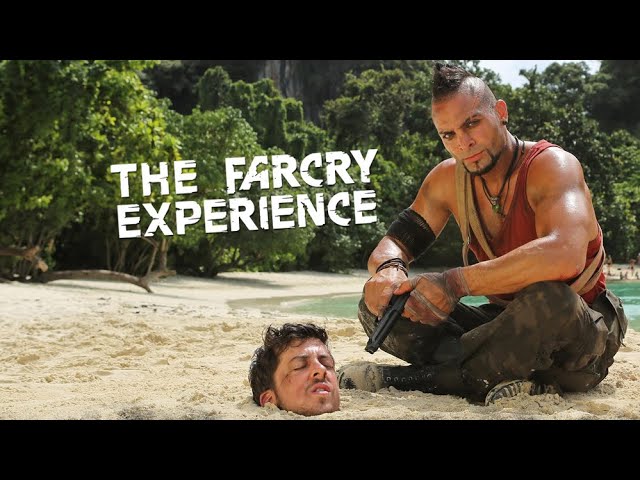 THE FARCRY EXPERIENCE