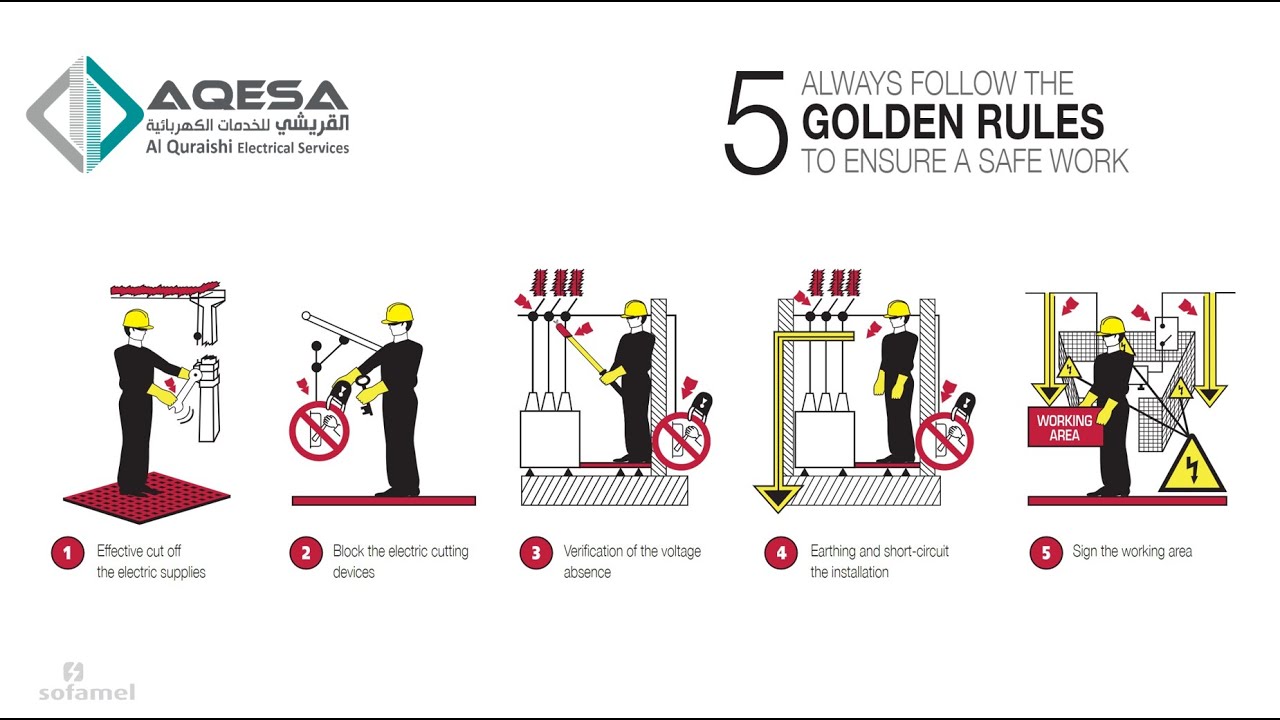 AQESA
القريشي للخدمات الكهربائية
Al Quraishi Electrical Services

5 ALWAYS FOLLOW THE GOLDEN RULES TO ENSURE A SAFE WORK

WORKING AREA

1 Effective cut off the electric supplies

2 Block the electric cutting devices

3 Verification of the voltage absence

4 Earthing and short-circuit the installation

5 Sign the working area

sofamel