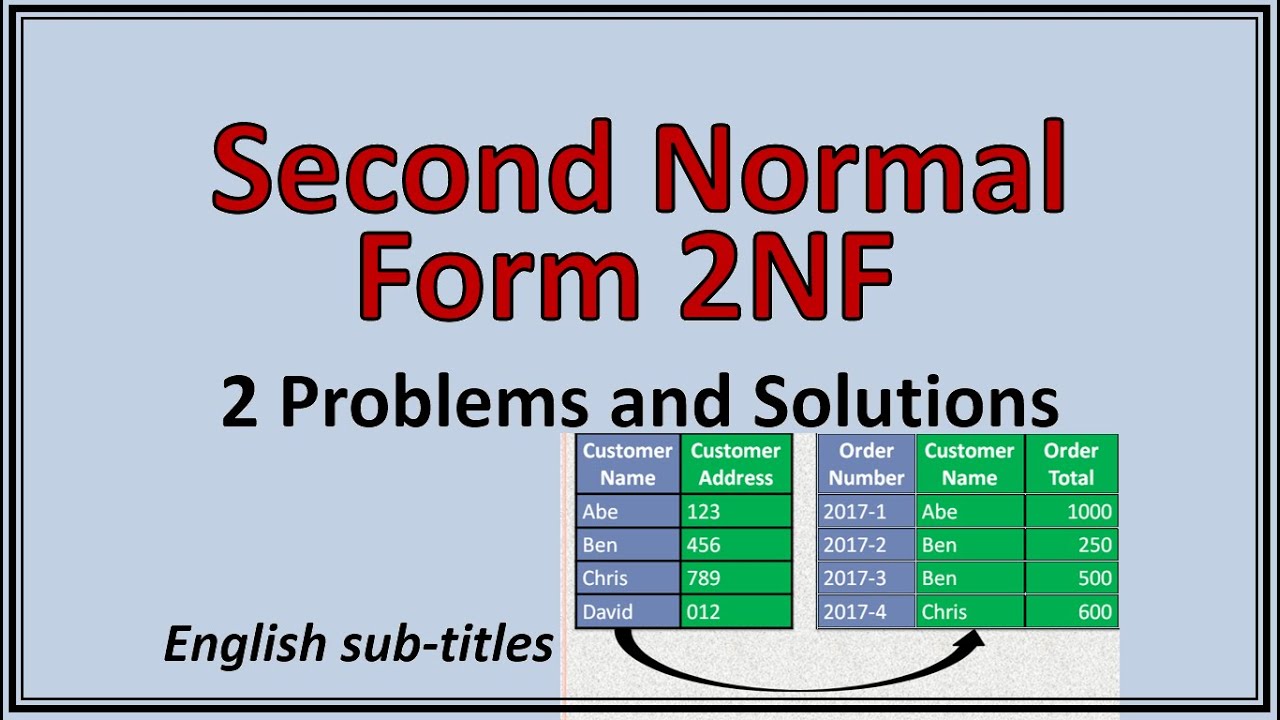 Second Normal Form 2NF

2 Problems and Solutions

| Customer Name | Customer Address |
|---|---|
| Abe | 123 |
| Ben | 456 |
| Chris | 789 |
| David | 012 |

| Order Number | Customer Name | Order Total |
|---|---|---|
| 2017-1 | Abe | 1000 |
| 2017-2 | Ben | 250 |
| 2017-3 | Ben | 500 |
| 2017-4 | Chris | 600 |

English sub-titles