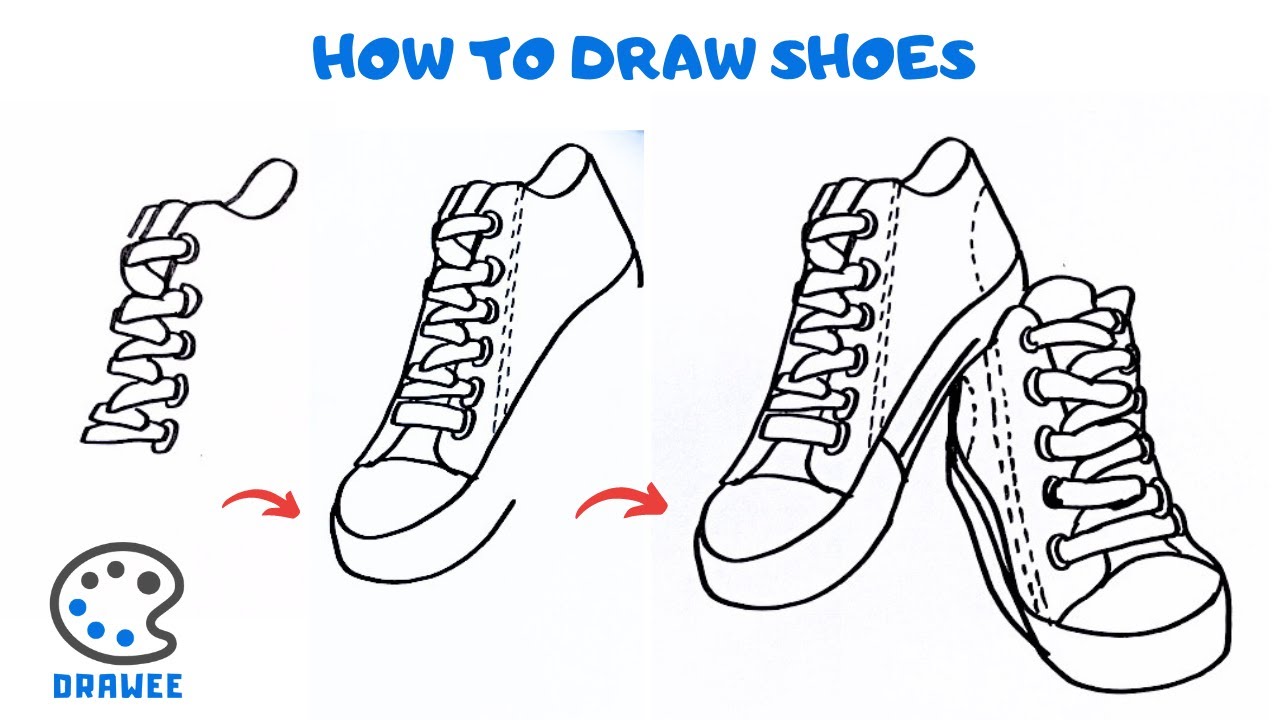 HOW TO DRAW SHOES

DRAWEE