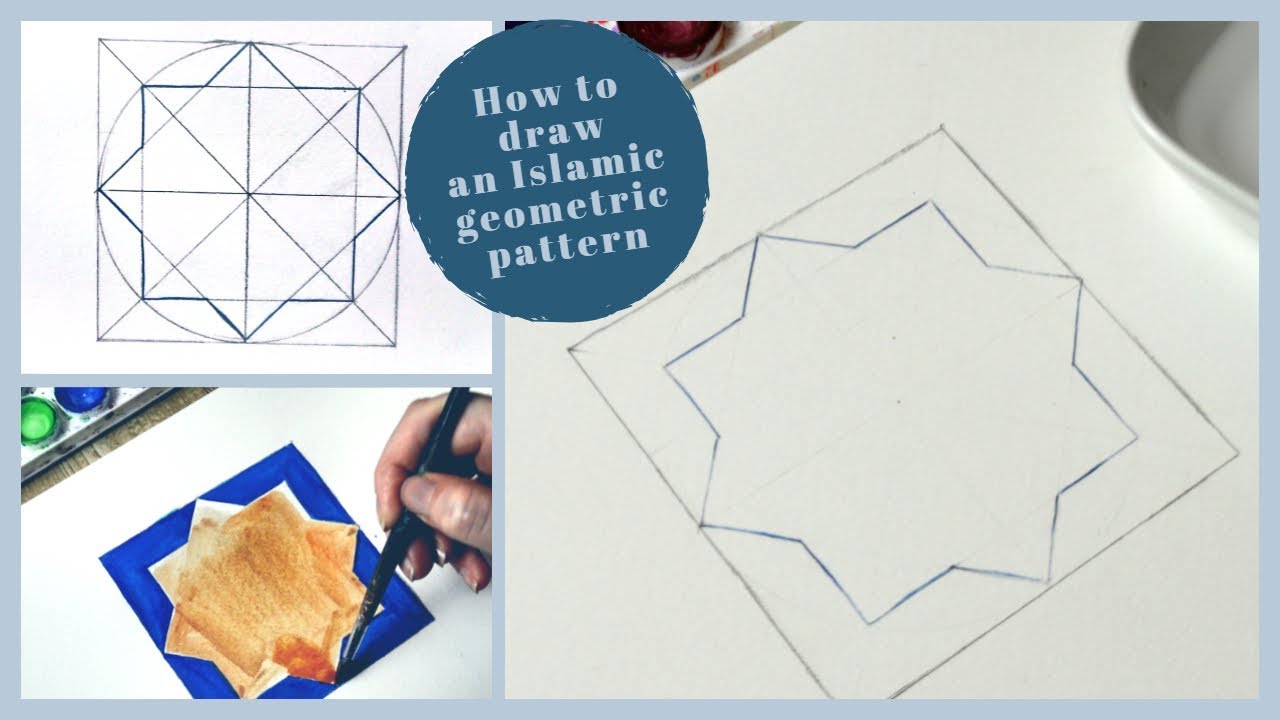 How to draw an Islamic geometric pattern