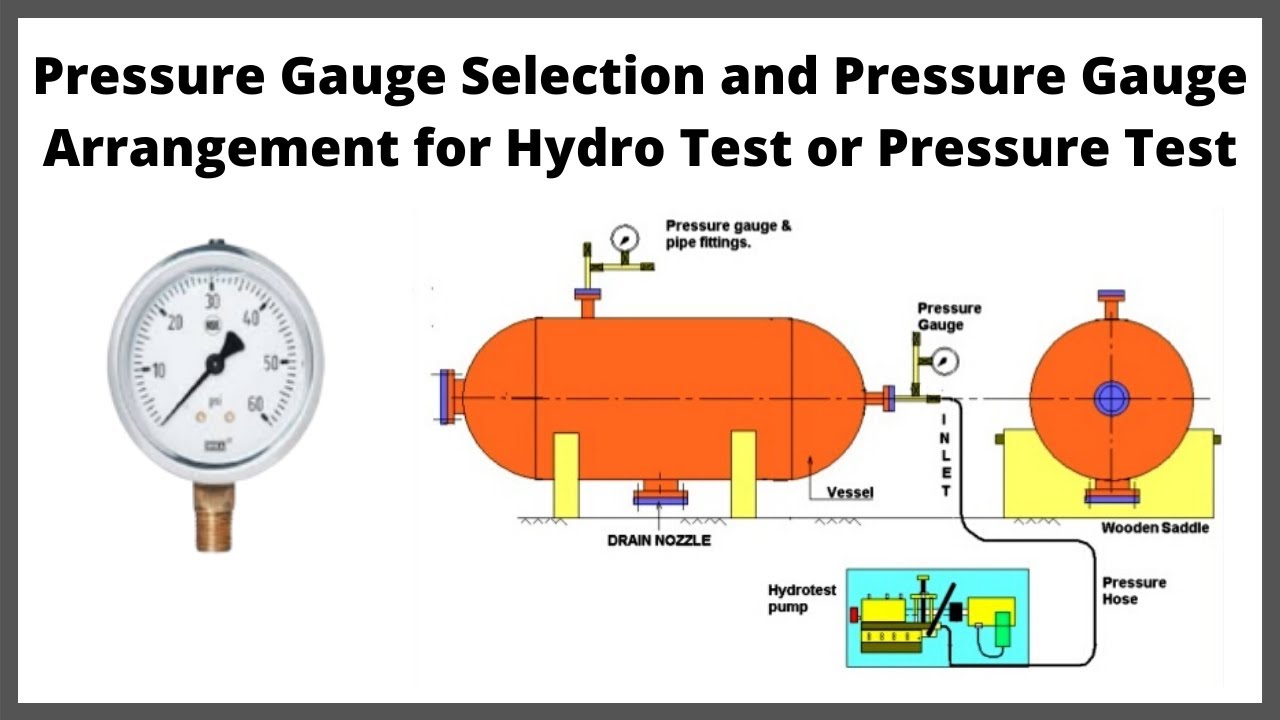 Pressure Gauge Selection and Pressure Gauge Arrangement for Hydro Test or Pressure Test

10
20
30
40
50
60
psi

Pressure gauge & pipe fittings.

Pressure Gauge

INLET

Vessel

DRAIN NOZZLE

Wooden Saddle

Hydrotest pump

Pressure Hose